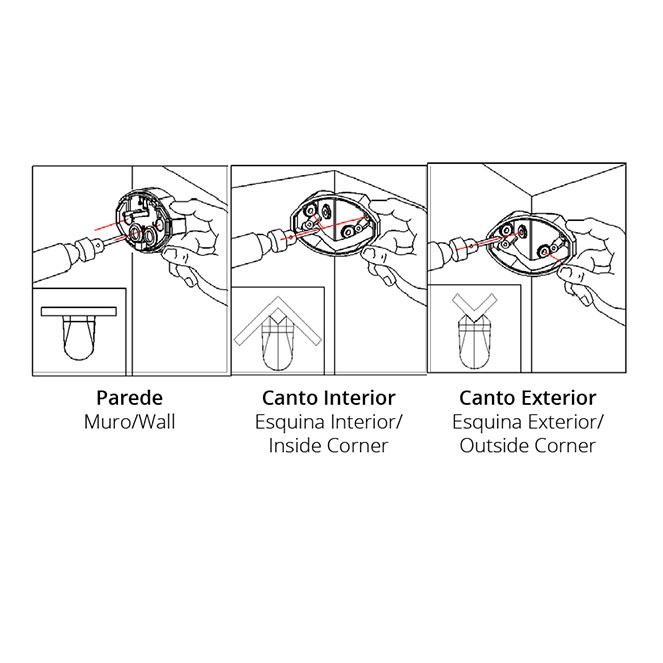 Parede
Muro/Wall

Canto Interior
Esquina Interior/
Inside Corner

Canto Exterior
Esquina Exterior/
Outside Corner